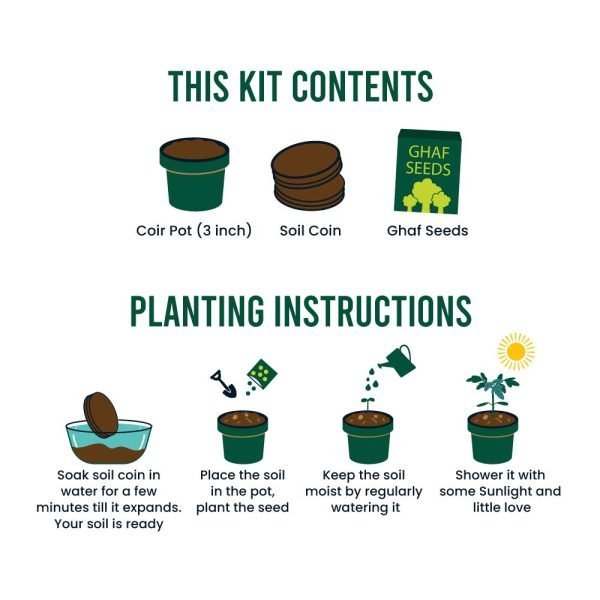 THIS KIT CONTENTS

GHAF SEEDS

Coir Pot (3 inch)

Soil Coin

Ghaf Seeds

PLANTING INSTRUCTIONS

Soak soil coin in water for a few minutes till it expands. Your soil is ready

Place the soil in the pot, plant the seed

Keep the soil moist by regularly watering it

Shower it with some Sunlight and little love